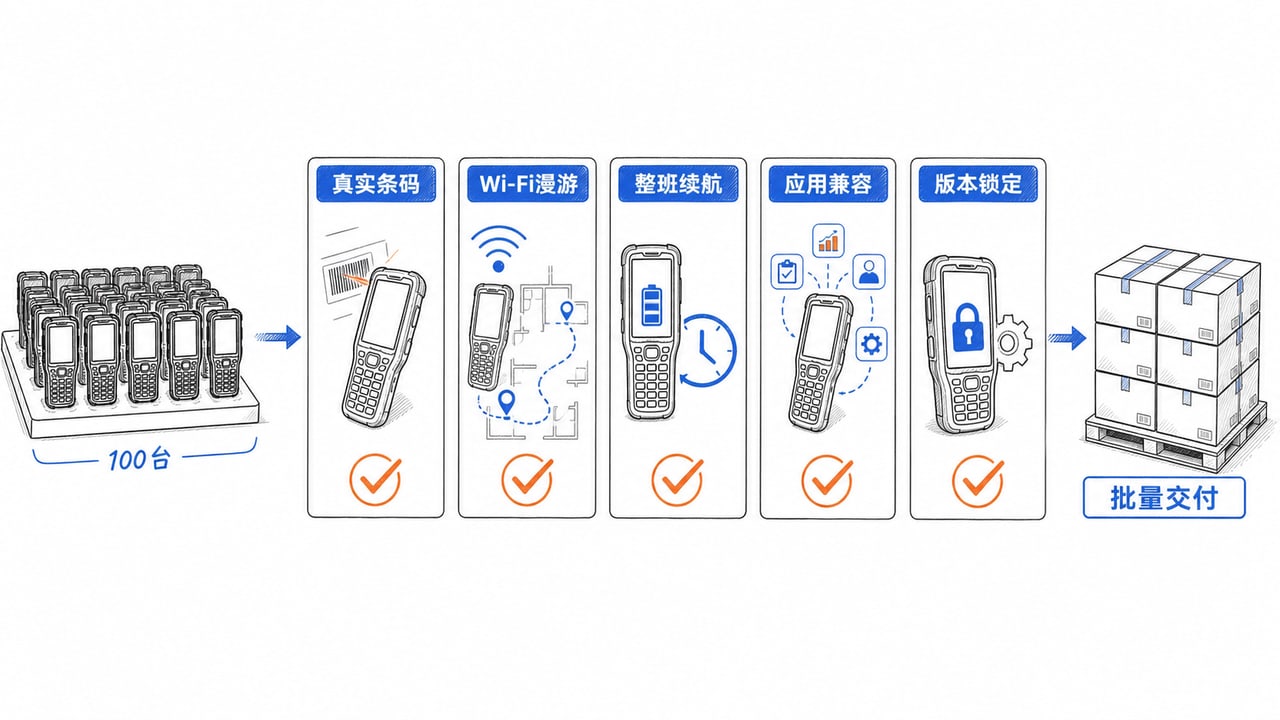 100台

真实条码

Wi-Fi漫游

整班续航

应用兼容

版本锁定

批量交付